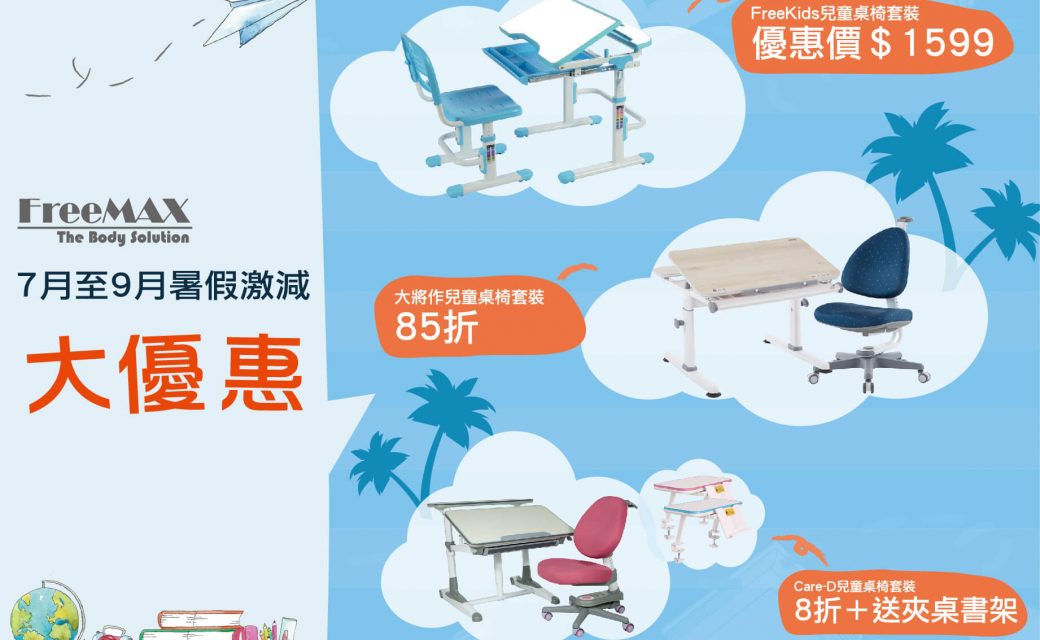 FreeMAX
The Body Solution

7月至9月暑假激減

大優惠

FreeKids兒童桌椅套裝
優惠價＄1599

大將作兒童桌椅套裝
85折

Care-D兒童桌椅套裝
8折＋送夾桌書架