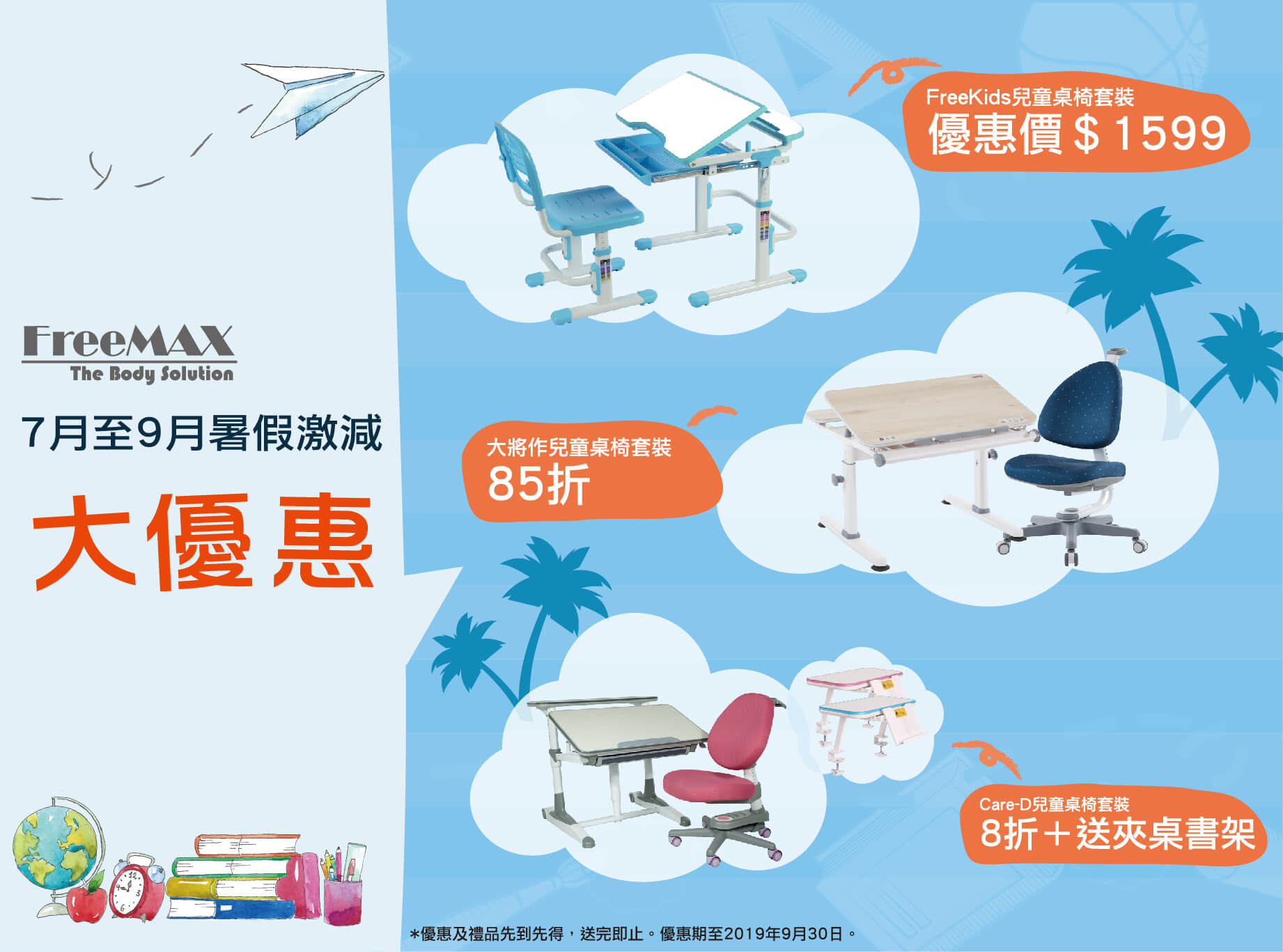 FreeMAX
The Body Solution

7月至9月暑假激減

大優惠

FreeKids兒童桌椅套裝
優惠價＄1599

大將作兒童桌椅套裝
85折

Care-D兒童桌椅套裝
8折＋送夾桌書架

*優惠及禮品先到先得，送完即止。優惠期至2019年9月30日。